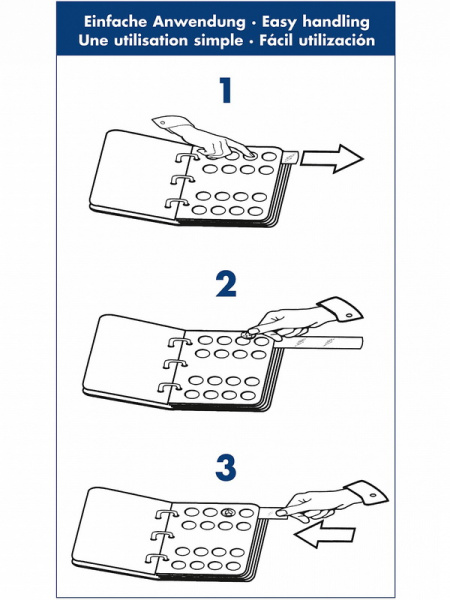 Einfache Anwendung · Easy handling
Une utilisation simple · Fácil utilización

1

2

3